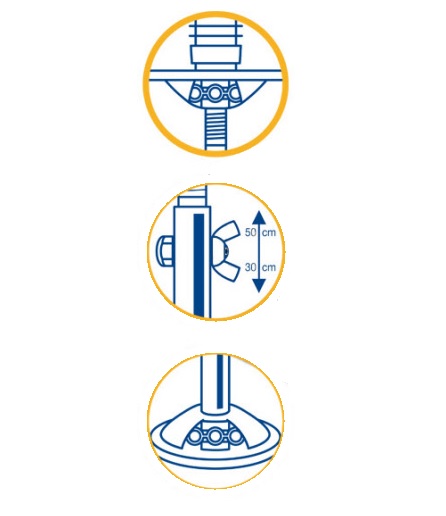 50 cm
30 cm